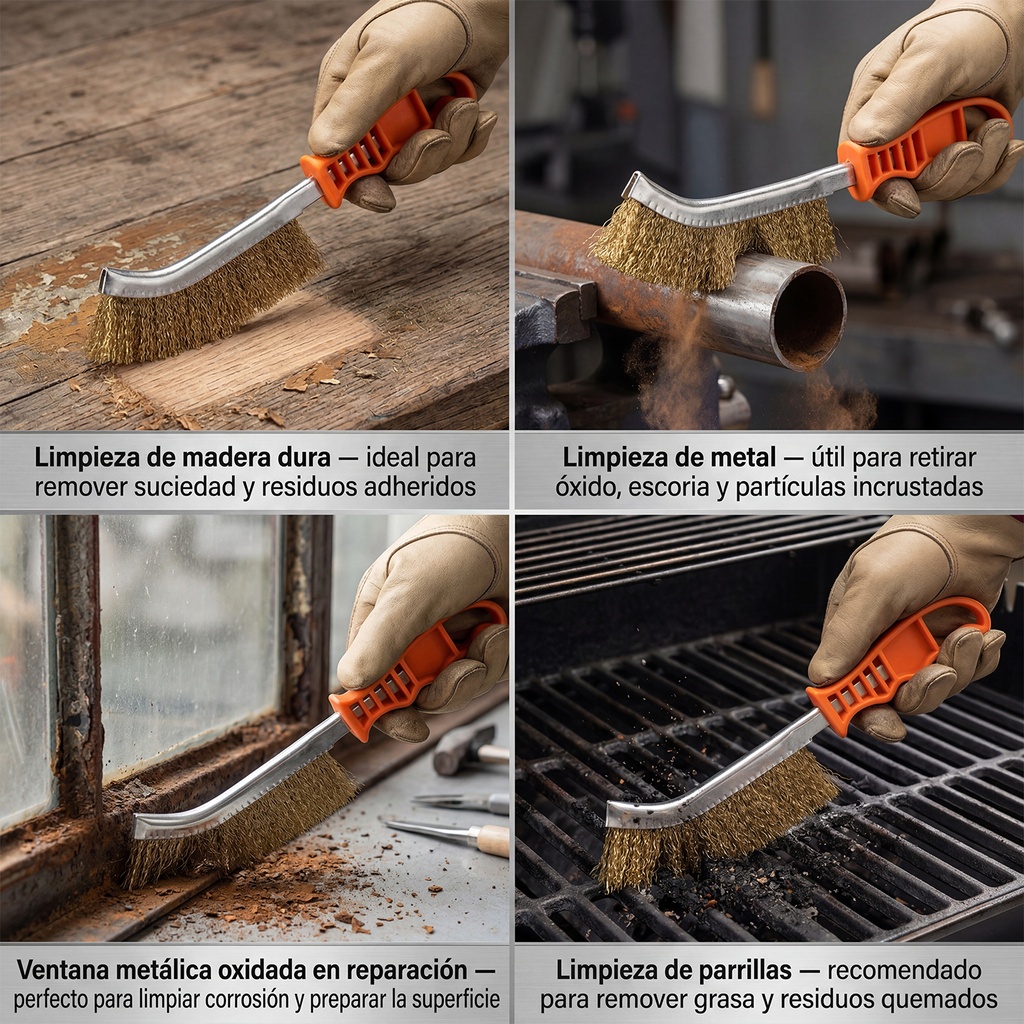 Limpieza de madera dura — ideal para remover suciedad y residuos adheridos

Limpieza de metal — útil para retirar óxido, escoria y partículas incrustadas

Ventana metálica oxidada en reparación — perfecto para limpiar corrosión y preparar la superficie

Limpieza de parrillas — recomendado para remover grasa y residuos quemados